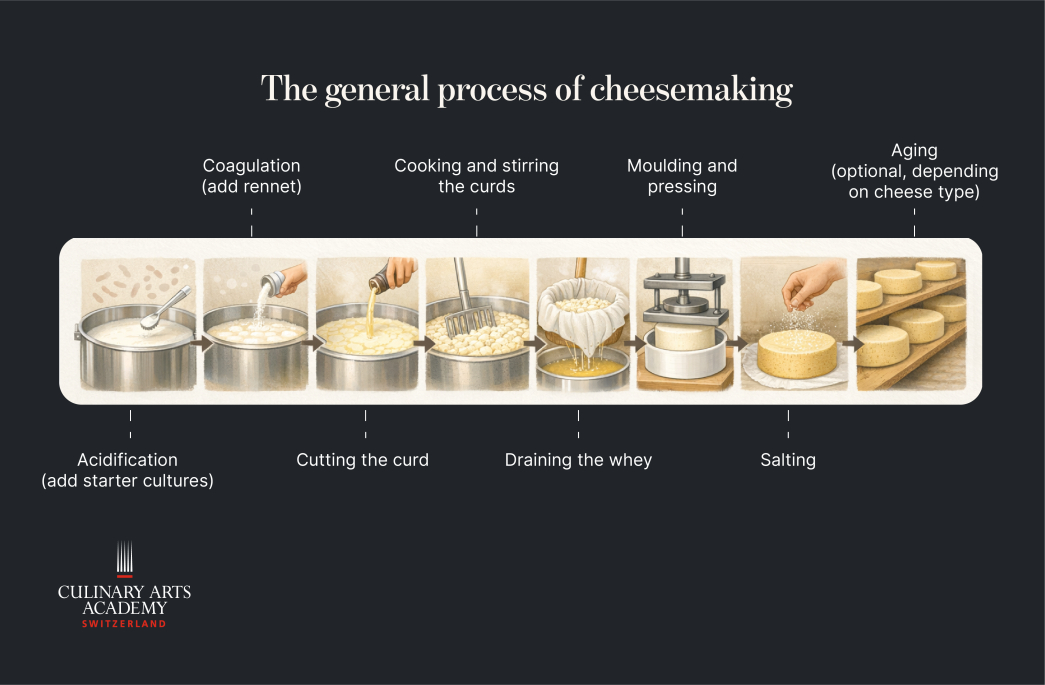 The general process of cheesemaking

Coagulation (add rennet)

Cooking and stirring the curds

Moulding and pressing

Aging (optional, depending on cheese type)

Acidification (add starter cultures)

Cutting the curd

Draining the whey

Salting

CULINARY ARTS ACADEMY
SWITZERLAND